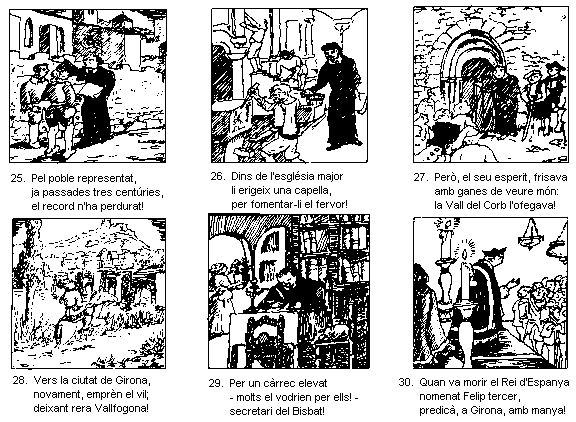 25. Pel poble representat,
ja passades tres centúries,
el record n'ha perdurat!

26. Dins de l'església major
li erigeix una capella,
per fomentar-li el fervor!

27. Però, el seu esperit, frisava
amb ganes de veure món:
la Vall del Corb l'ofegava!

28. Vers la ciutat de Girona,
novament, emprèn el vil;
deixant rera Vallfogona!

29. Per un càrrec elevat
- molts el vodrien per ells! -
secretari del Bisbat!

30. Quan va morir el Rei d'Espanya
nomenat Felip tercer,
predicà, a Girona, amb manya!