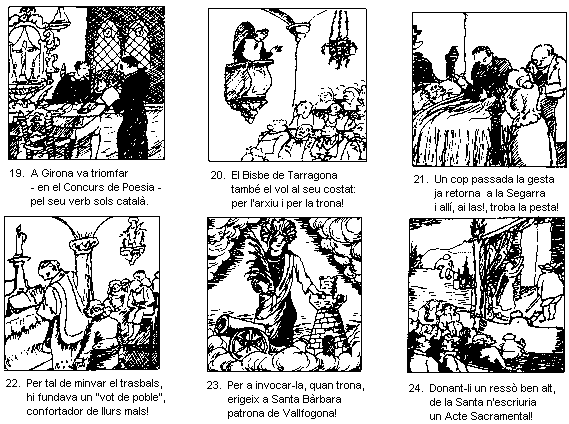 19. A Girona va triomfar
- en el Concurs de Poesia -
pel seu verb sols català.

20. El Bisbe de Tarragona
també el vol al seu costat:
per l'arxiu i per la trona!

21. Un cop passada la gesta
ja retorna a la Segarra
i allí, ai las!, troba la pesta!

22. Per tal de minvar el trasbals,
hi fundava un "vot de poble",
confortador de llurs mals!

23. Per a invocar-la, quan trona,
erigeix a Santa Bàrbara
patrona de Vallfogona!

24. Donant-li un ressò ben alt,
de la Santa n'escriuria
un Acte Sacramental!