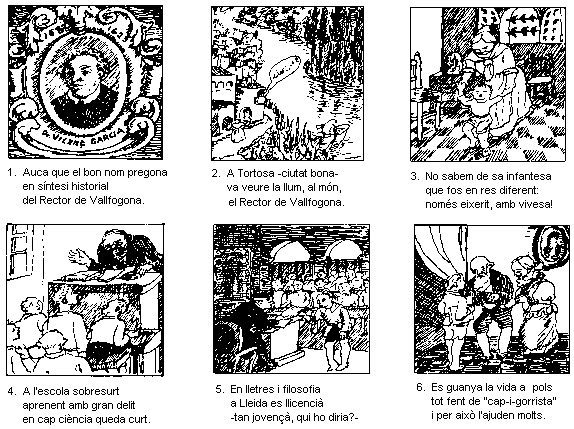 Dr. VICENÇ GARCIA

1. Auca que el bon nom pregona
en síntesi historial
del Rector de Vallfogona.

2. A Tortosa -ciutat bona-
va veure la llum, al món,
el Rector de Vallfogona.

3. No sabem de sa infantesa
que fos en res diferent:
només eixerit, amb vivesa!

4. A l'escola sobresurt
aprenent amb gran delit
en cap ciència queda curt.

5. En lletres i filosofia
a Lleida es llicencià
-tan jovençà, qui ho diria?-

6. Es guanya la vida a pols
tot fent de "cap-i-gorrista"
i per això l'ajuden molts.